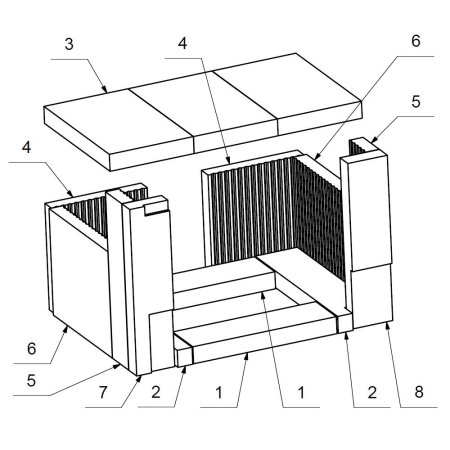 3
4
6
5
4
6
5
7
2
1
1
2
8